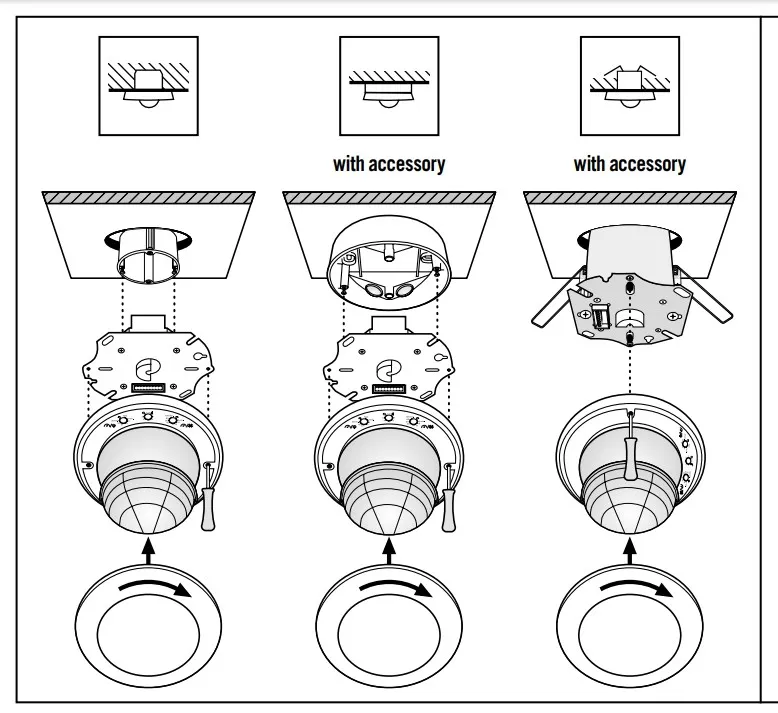 with accessory

with accessory